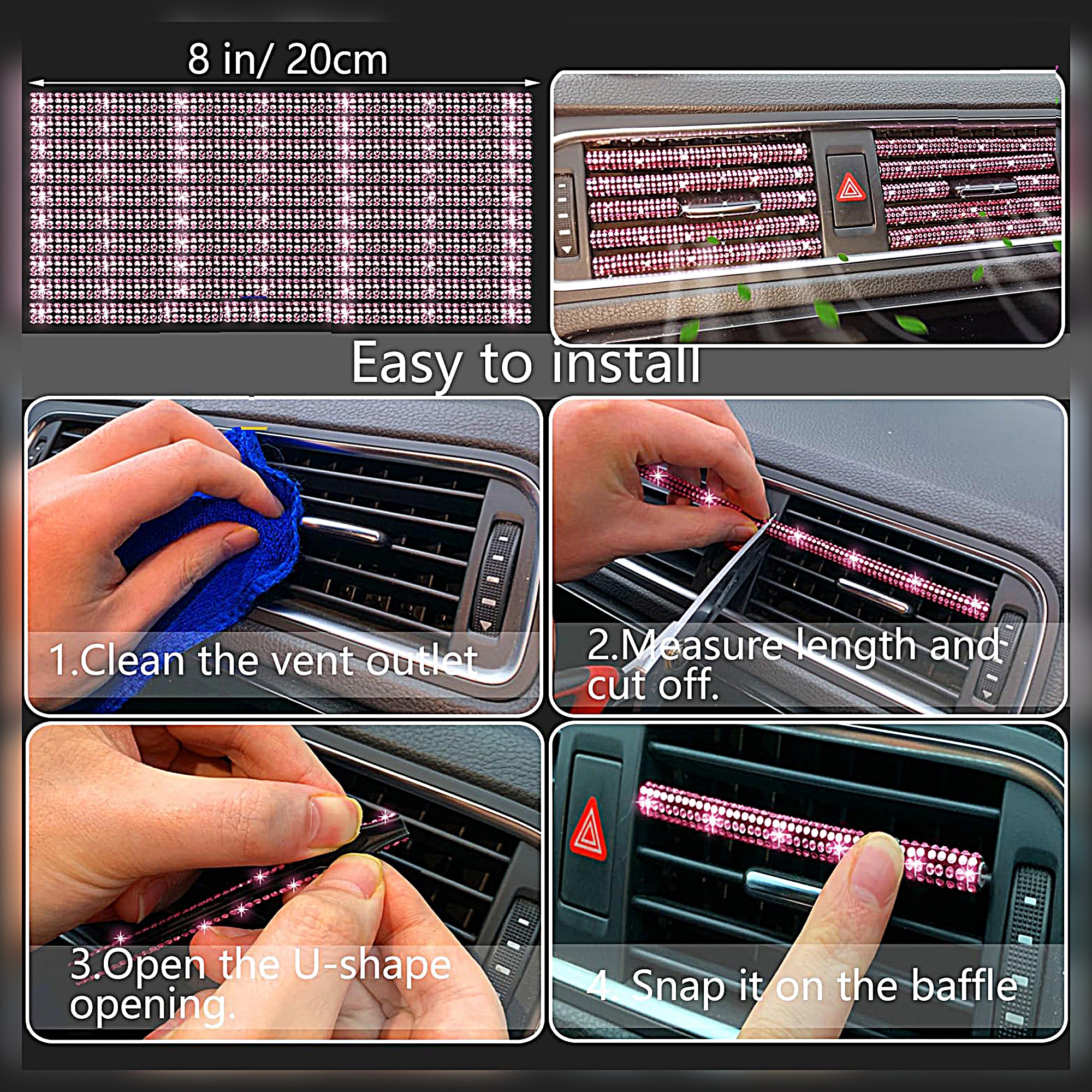 8 in/ 20cm

Easy to install

1.Clean the vent outlet

2.Measure length and cut off.

3.Open the U-shape opening.

4. Snap it on the baffle