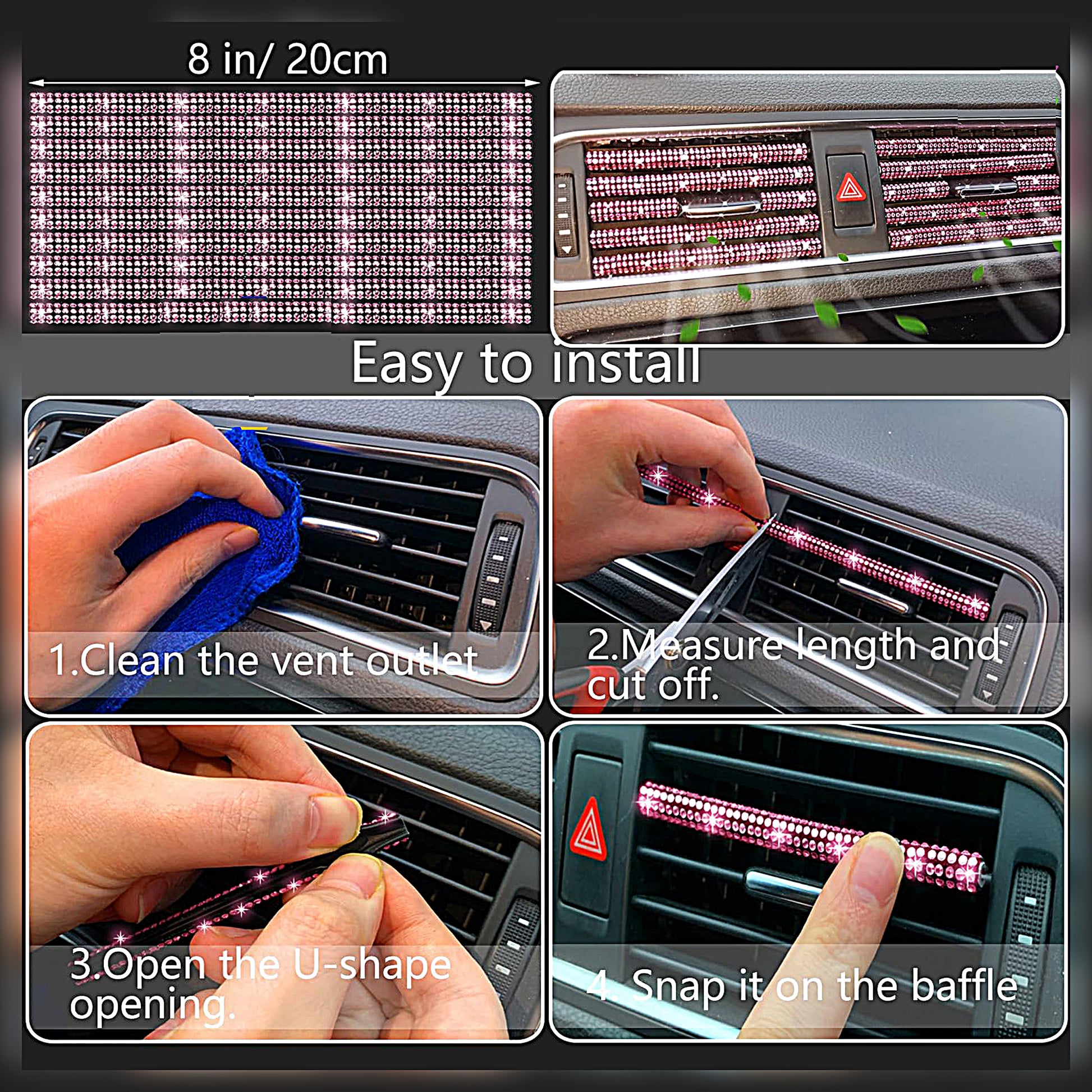 8 in/ 20cm

Easy to install

1.Clean the vent outlet

2.Measure length and cut off.

3.Open the U-shape opening.

4. Snap it on the baffle