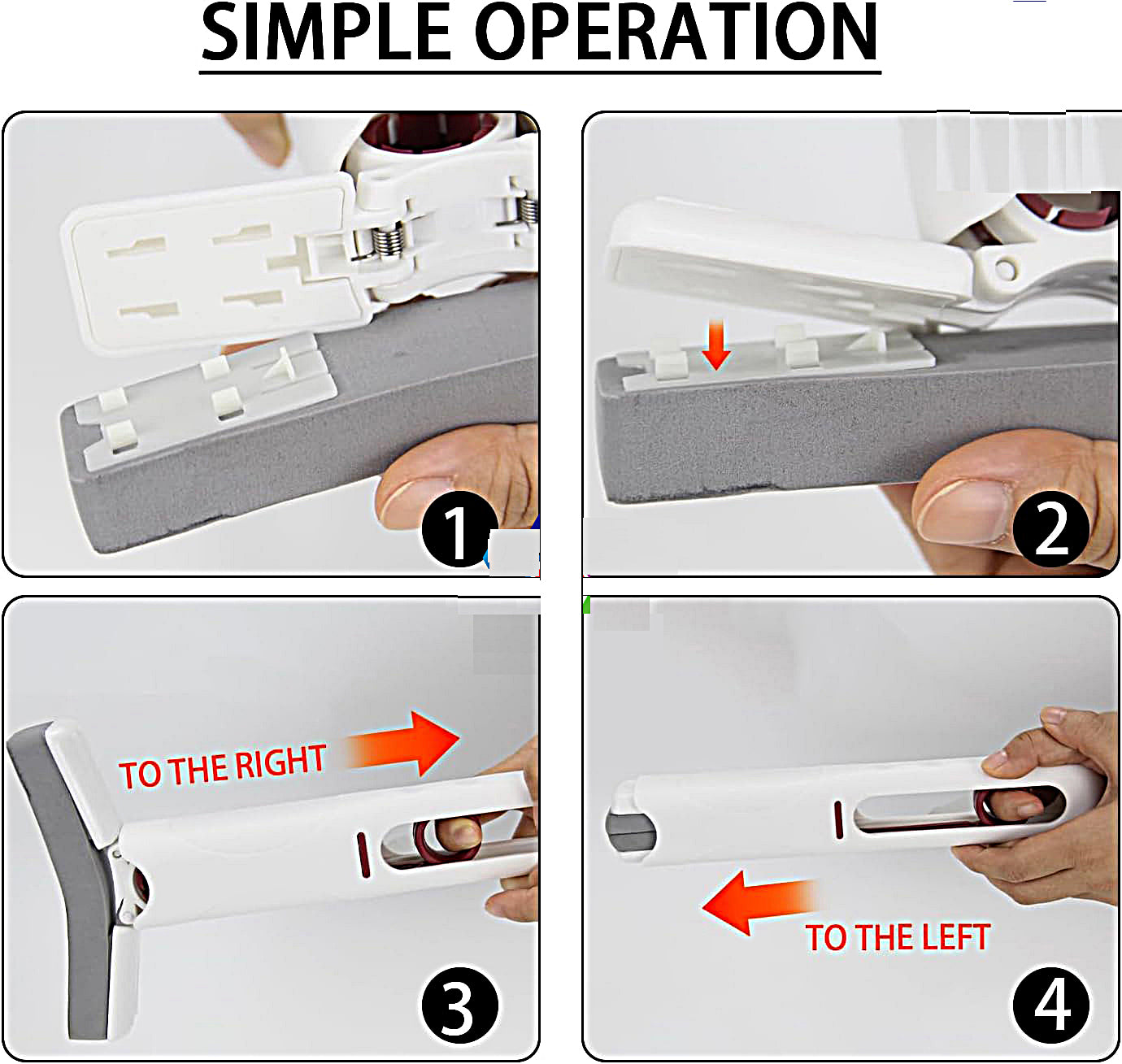 SIMPLE OPERATION

1

2

TO THE RIGHT

3

TO THE LEFT

4